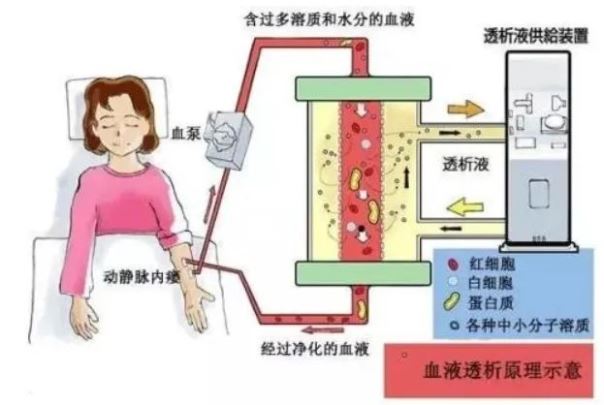 含过多溶质和水分的血液

透析液供給装置

血泵

透析液

动静脉内瘘

红细胞
白细胞
蛋白质
各种中小分子溶质

经过净化的血液

血液透析原理示意